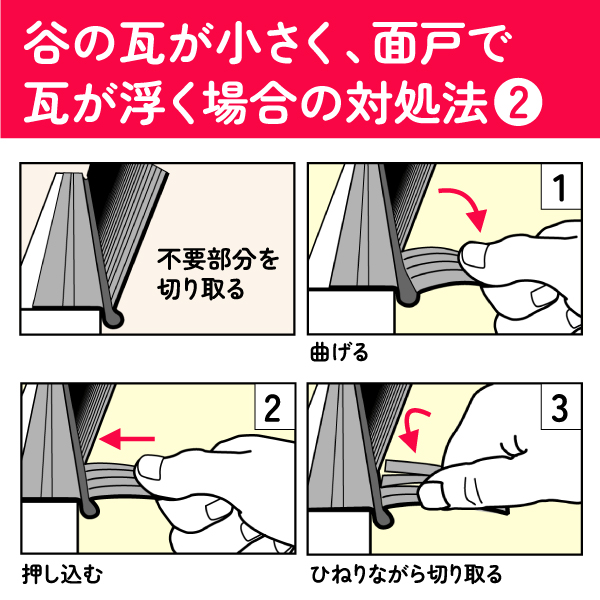 谷の瓦が小さく、面戸で瓦が浮く場合の対処法②

不要部分を切り取る

1

曲げる

2

押し込む

3

ひねりながら切り取る